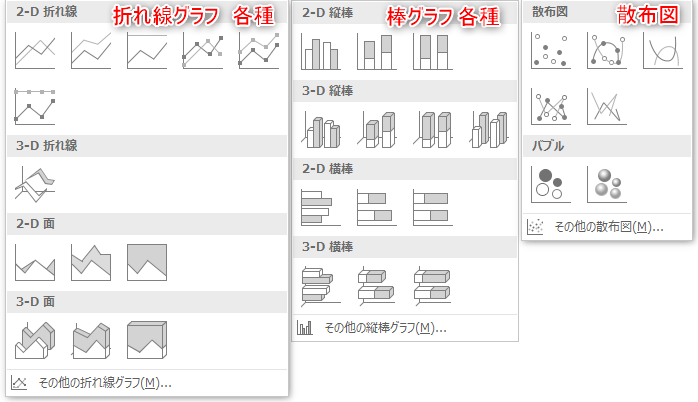 2-D 折れ線

折れ線グラフ 各種

3-D 折れ線

2-D 面

3-D 面

その他の折れ線グラフ(M)...

2-D 縦棒

棒グラフ 各種

3-D 縦棒

2-D 横棒

3-D 横棒

その他の縦棒グラフ(M)...

散布図

散布図

バブル

その他の散布図(M)...